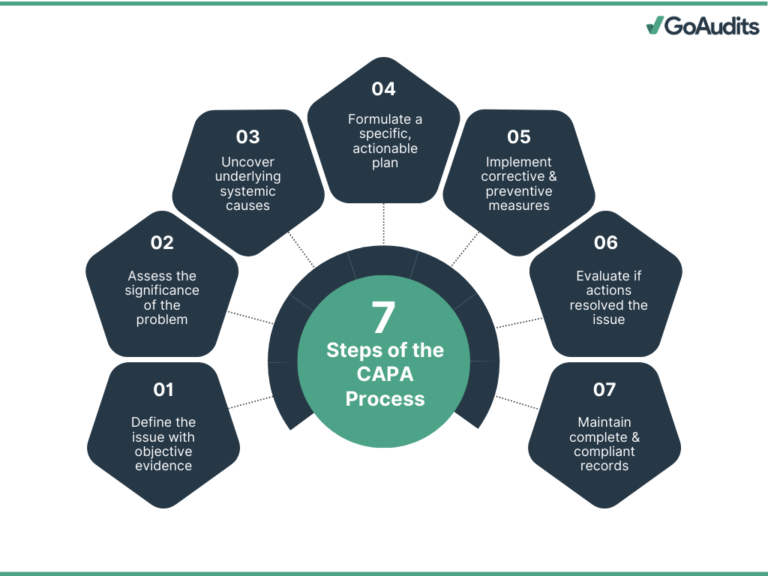 GoAudits

7
Steps of the CAPA Process

01
Define the issue with objective evidence

02
Assess the significance of the problem

03
Uncover underlying systemic causes

04
Formulate a specific, actionable plan

05
Implement corrective & preventive measures

06
Evaluate if actions resolved the issue

07
Maintain complete & compliant records